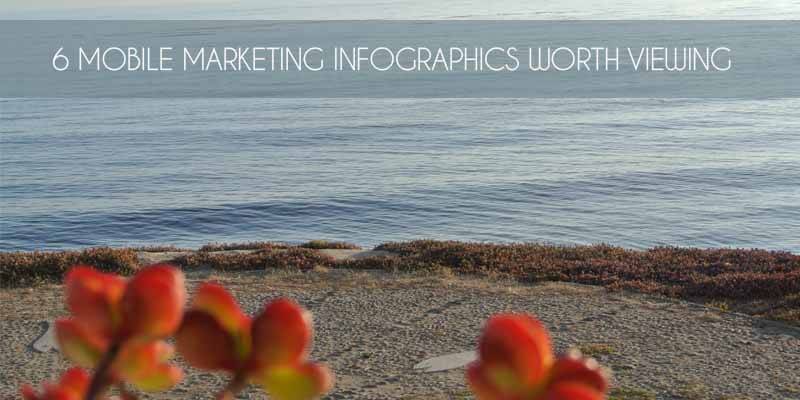 6 MOBILE MARKETING INFOGRAPHICS WORTH VIEWING