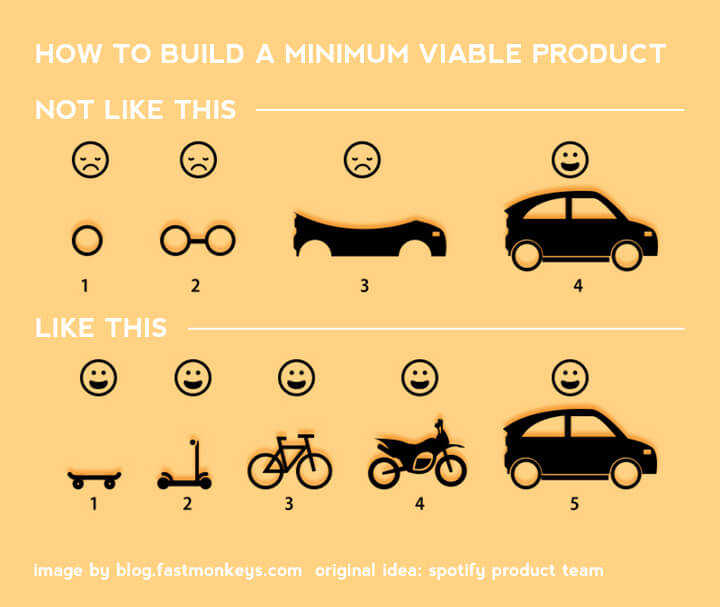 HOW TO BUILD A MINIMUM VIABLE PRODUCT

NOT LIKE THIS

1 2 3 4

LIKE THIS

1 2 3 4 5

image by blog.fastmonkeys.com original idea: spotify product team